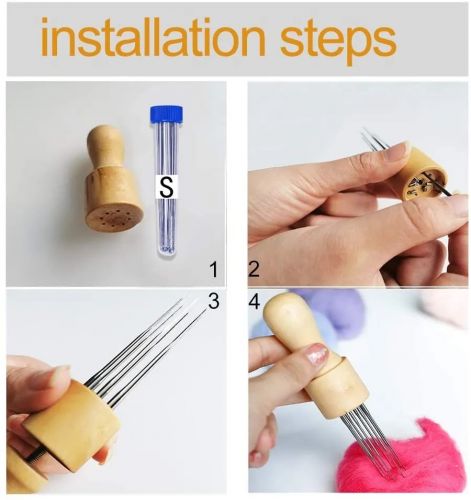 installation steps

S

1

2

3

4